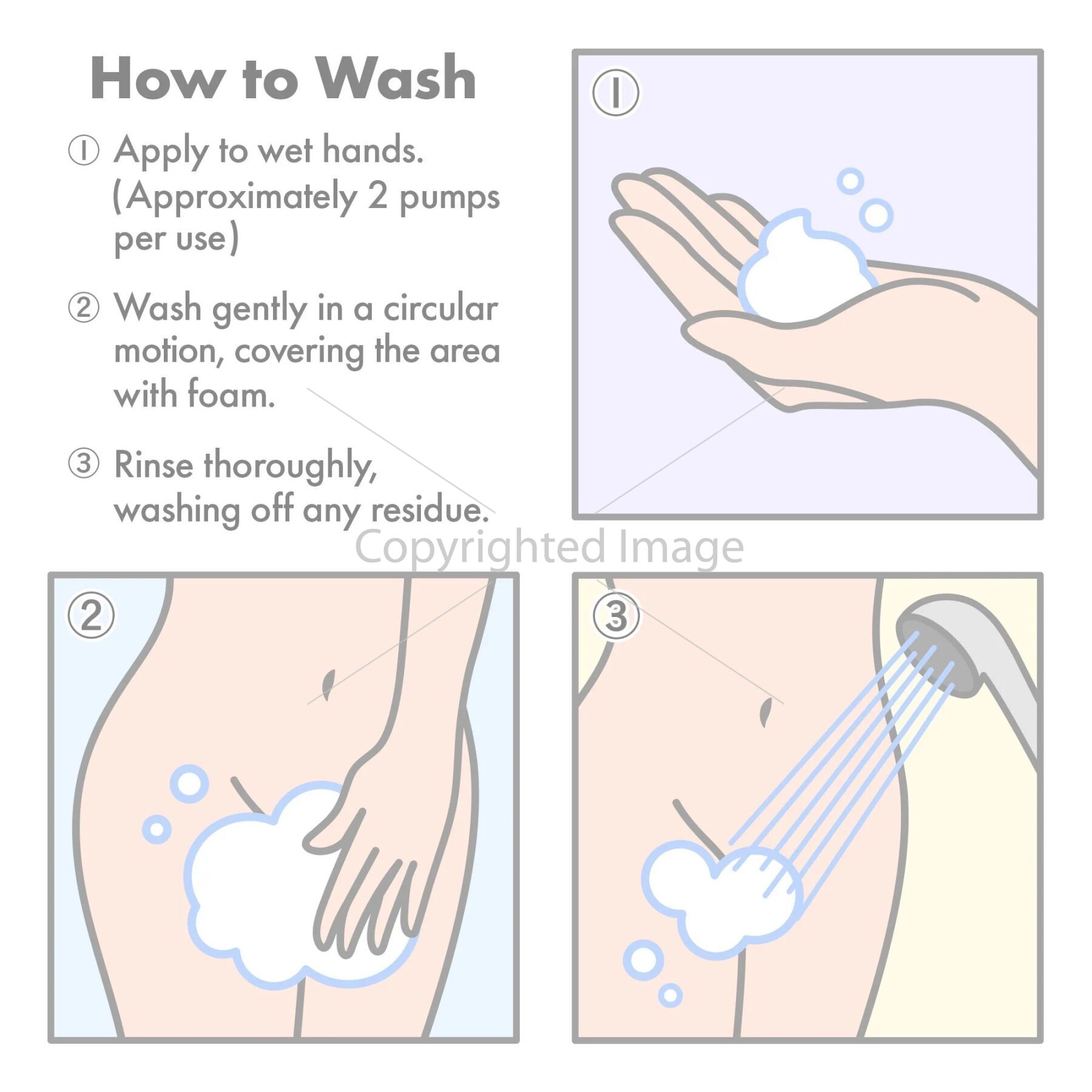 How to Wash

① Apply to wet hands. (Approximately 2 pumps per use)

② Wash gently in a circular motion, covering the area with foam.

③ Rinse thoroughly, washing off any residue.

①

Copyrighted Image

②

③